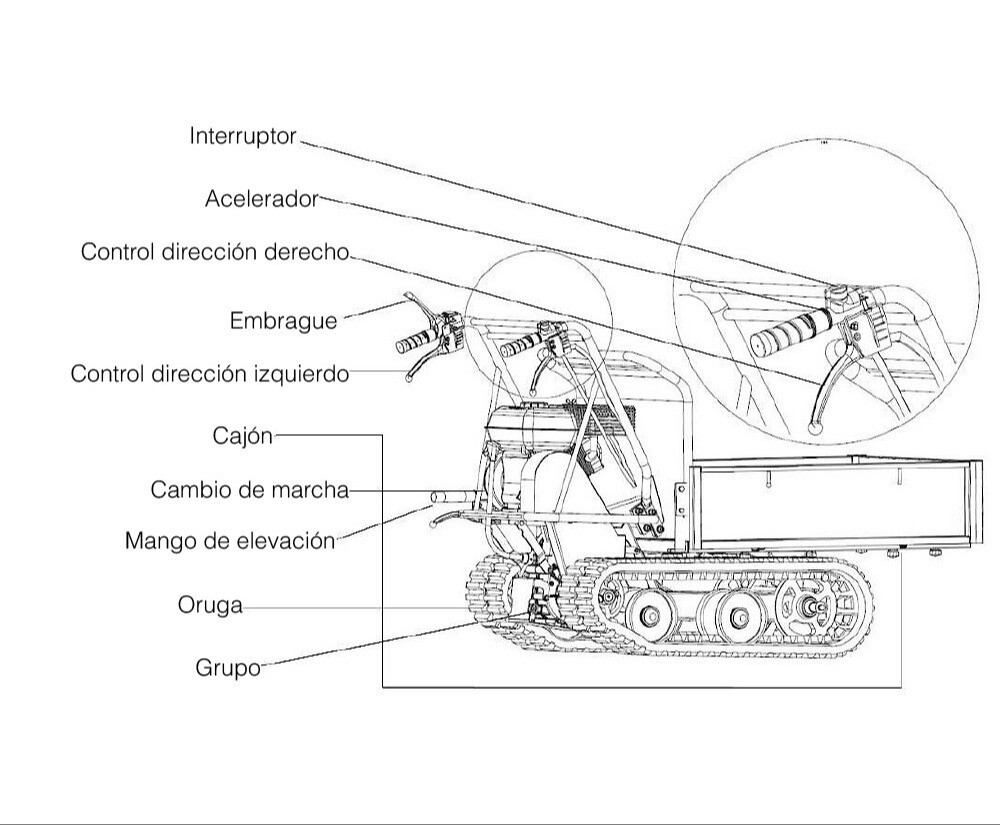 Interruptor

Acelerador

Control dirección derecho

Embrague

Control dirección izquierdo

Cajón

Cambio de marcha

Mango de elevación

Oruga

Grupo