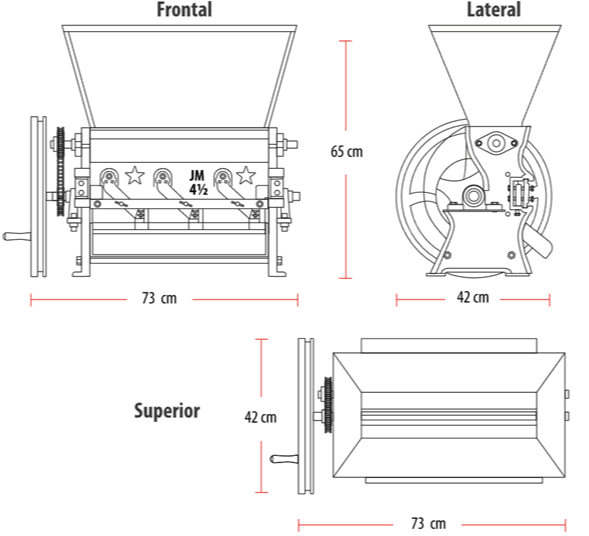 Frontal

Lateral

JM
4½

65 cm

73 cm

42 cm

Superior

42 cm

73 cm